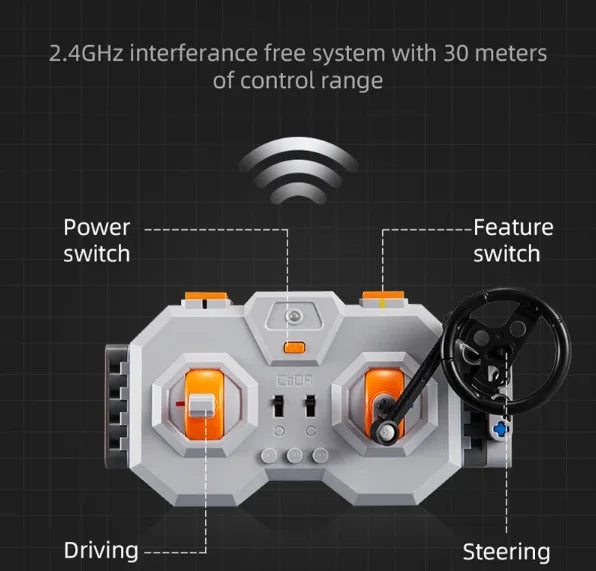 2.4GHz interferance free system with 30 meters of control range

Power switch

Feature switch

CaDA

Driving

Steering