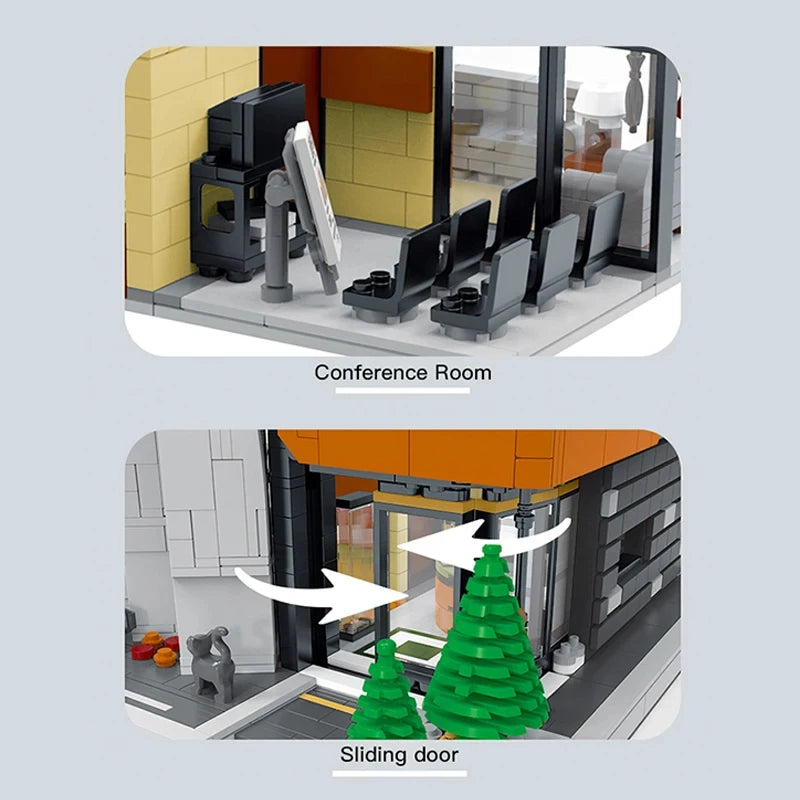 Conference Room

Sliding door